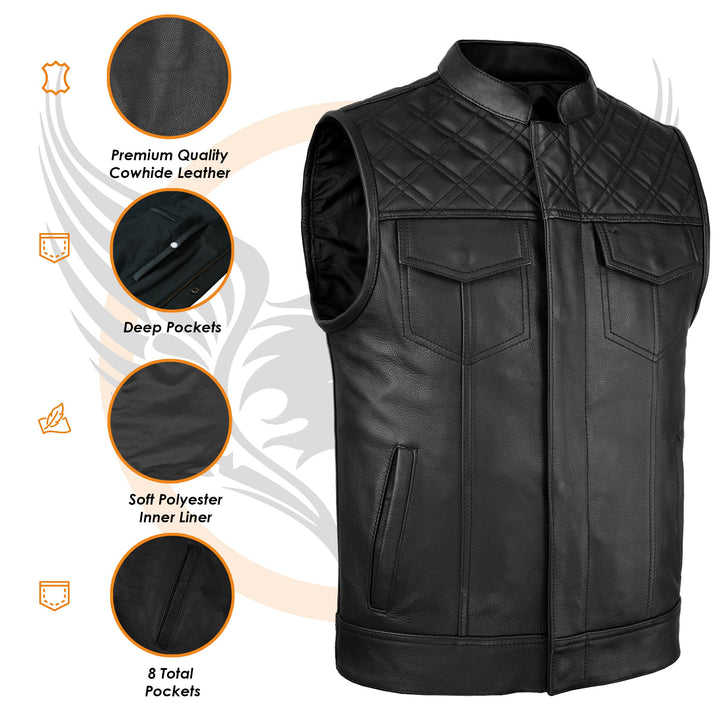 Premium Quality Cowhide Leather

Deep Pockets

Soft Polyester Inner Liner

8 Total Pockets